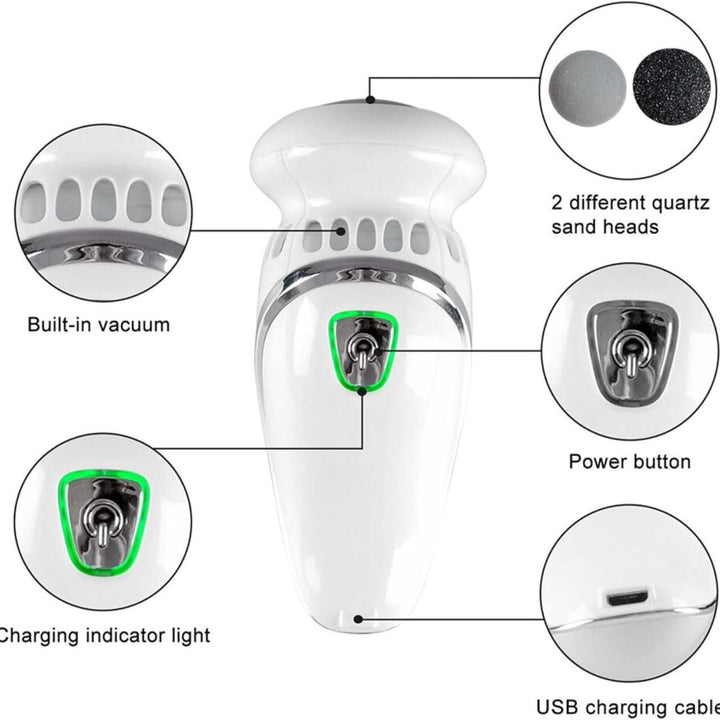 2 different quartz sand heads

Built-in vacuum

Power button

Charging indicator light

USB charging cable